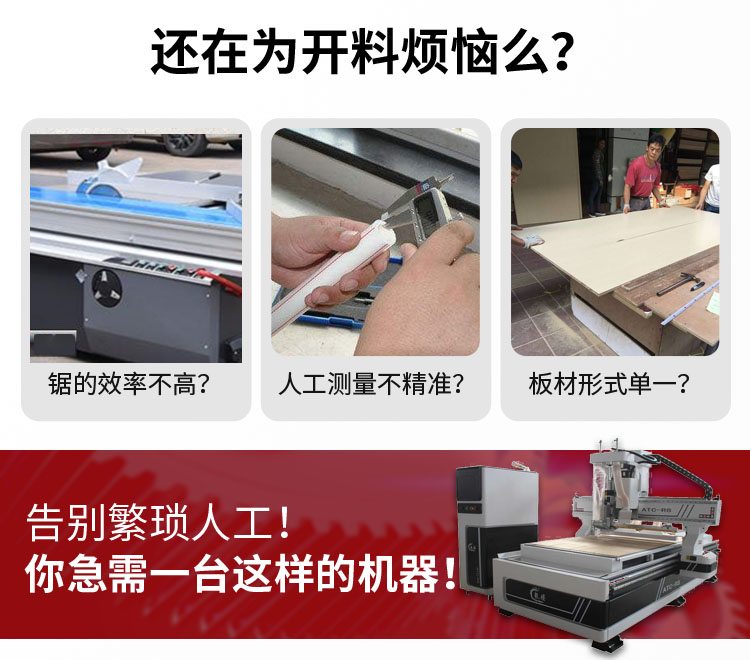 还在为开料烦恼么？

锯的效率不高？

人工测量不精准？

板材形式单一？

告别繁琐人工！
你急需一台这样的机器！

ATC-R8

ATC-R8